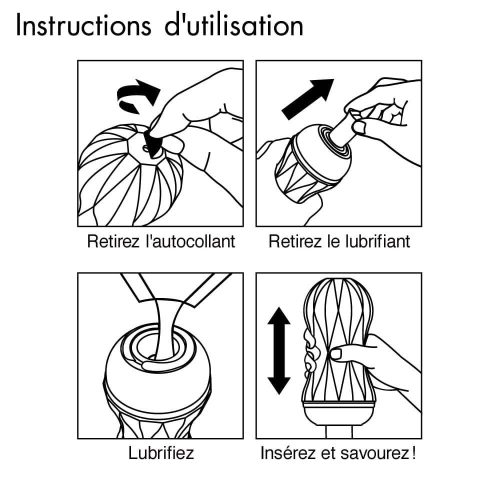 Instructions d'utilisation

Retirez l'autocollant

Retirez le lubrifiant

Lubrifiez

Insérez et savourez !